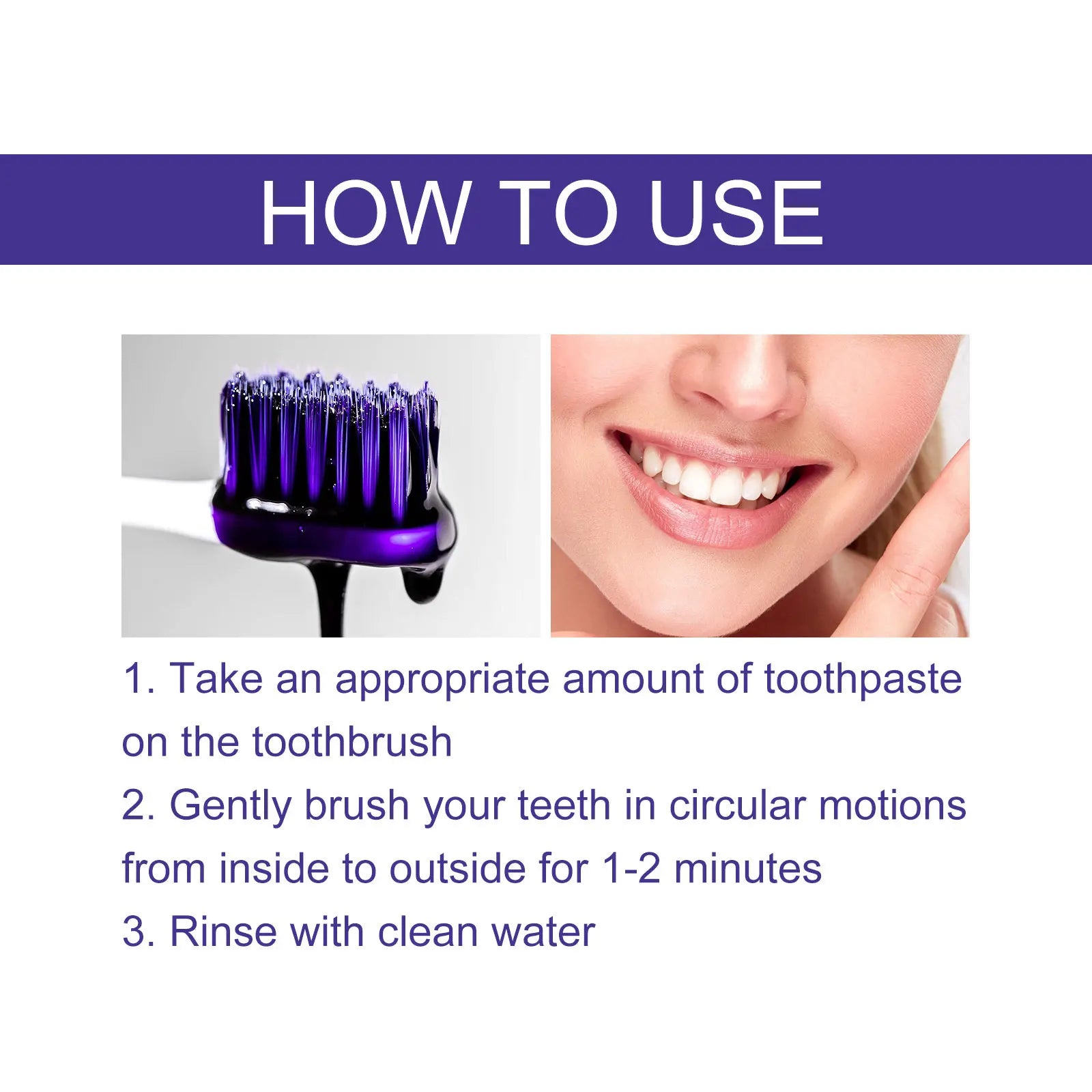 HOW TO USE

1. Take an appropriate amount of toothpaste on the toothbrush
2. Gently brush your teeth in circular motions from inside to outside for 1-2 minutes
3. Rinse with clean water